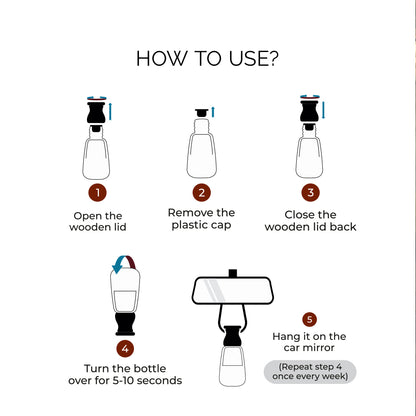 HOW TO USE?

1
Open the wooden lid

2
Remove the plastic cap

3
Close the wooden lid back

4
Turn the bottle over for 5-10 seconds

5
Hang it on the car mirror

(Repeat step 4 once every week)