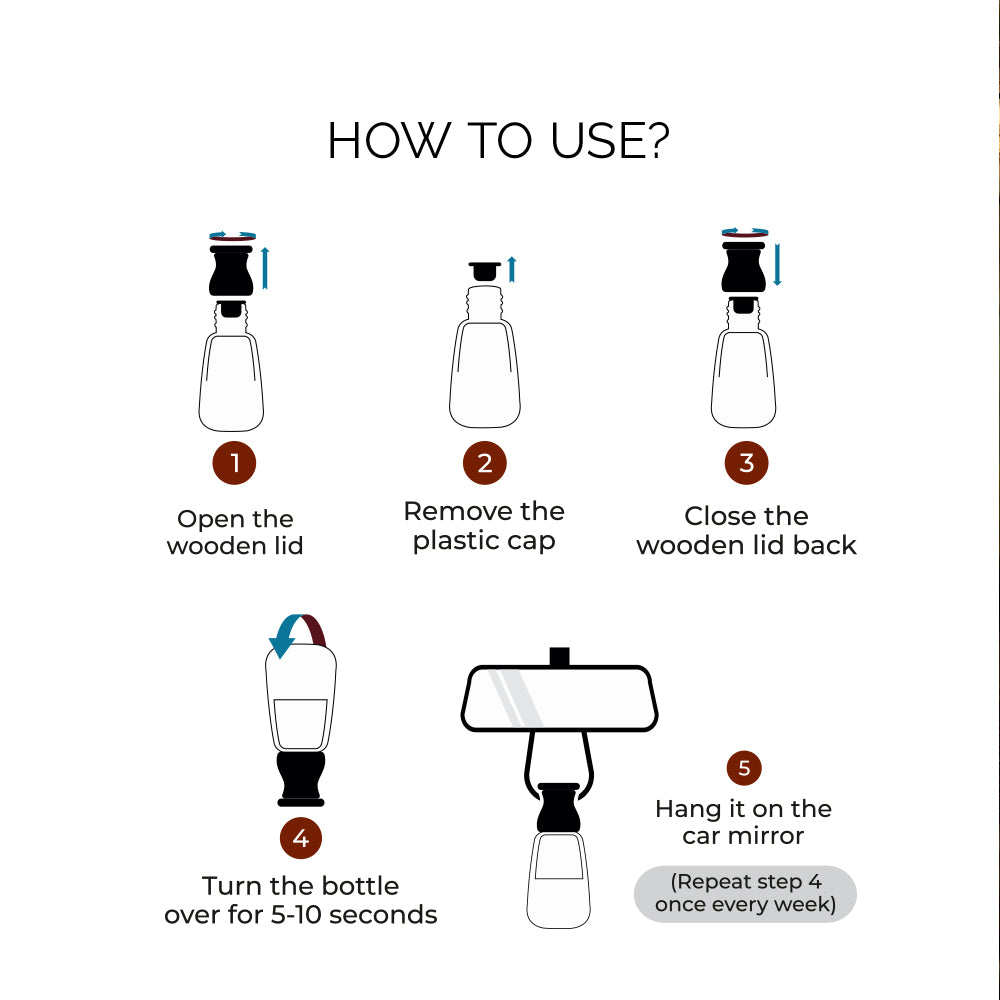 HOW TO USE?

1
Open the wooden lid

2
Remove the plastic cap

3
Close the wooden lid back

4
Turn the bottle over for 5-10 seconds

5
Hang it on the car mirror

(Repeat step 4 once every week)