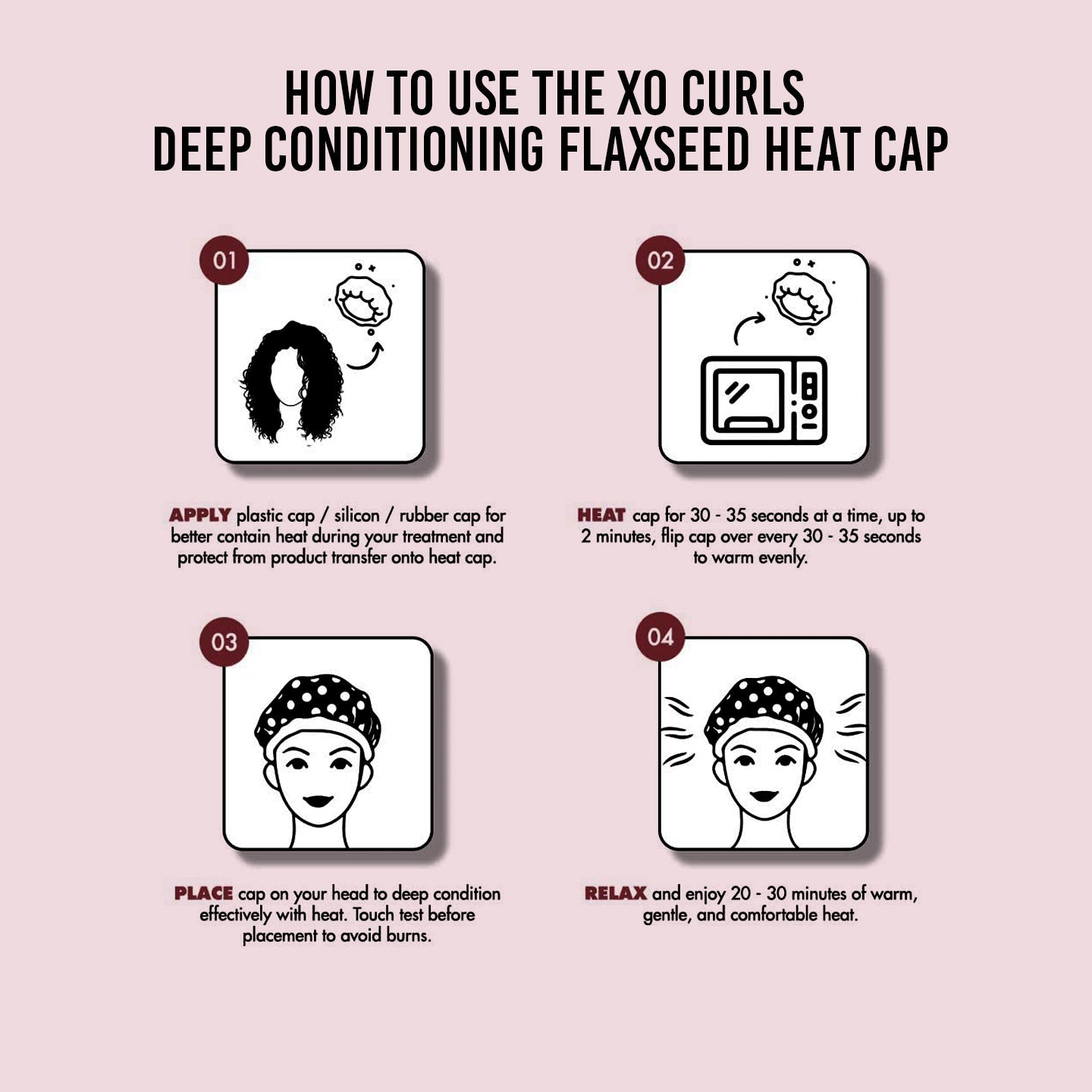 HOW TO USE THE XO CURLS
DEEP CONDITIONING FLAXSEED HEAT CAP

01

APPLY plastic cap / silicon / rubber cap for better contain heat during your treatment and protect from product transfer onto heat cap.

02

HEAT cap for 30 - 35 seconds at a time, up to 2 minutes, flip cap over every 30 - 35 seconds to warm evenly.

03

PLACE cap on your head to deep condition effectively with heat. Touch test before placement to avoid burns.

04

RELAX and enjoy 20 - 30 minutes of warm, gentle, and comfortable heat.