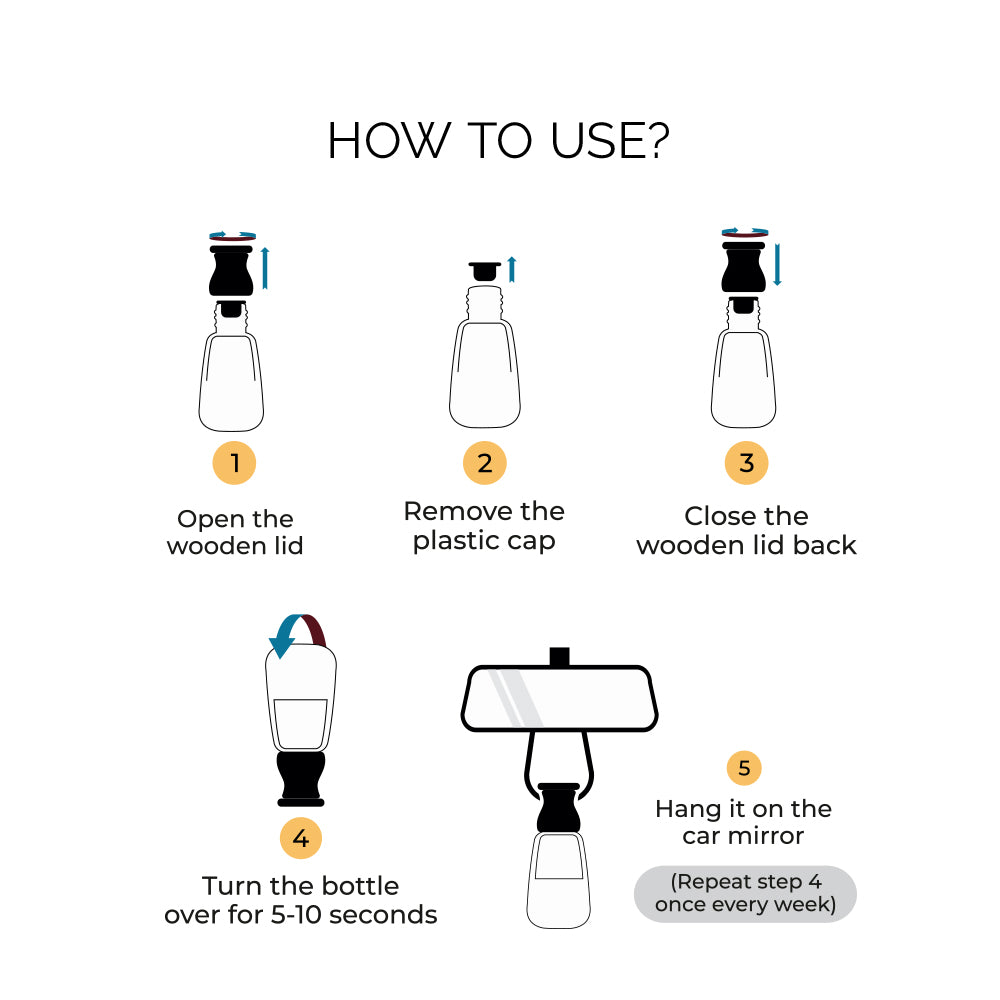 HOW TO USE?

1
Open the wooden lid

2
Remove the plastic cap

3
Close the wooden lid back

4
Turn the bottle over for 5-10 seconds

5
Hang it on the car mirror

(Repeat step 4 once every week)