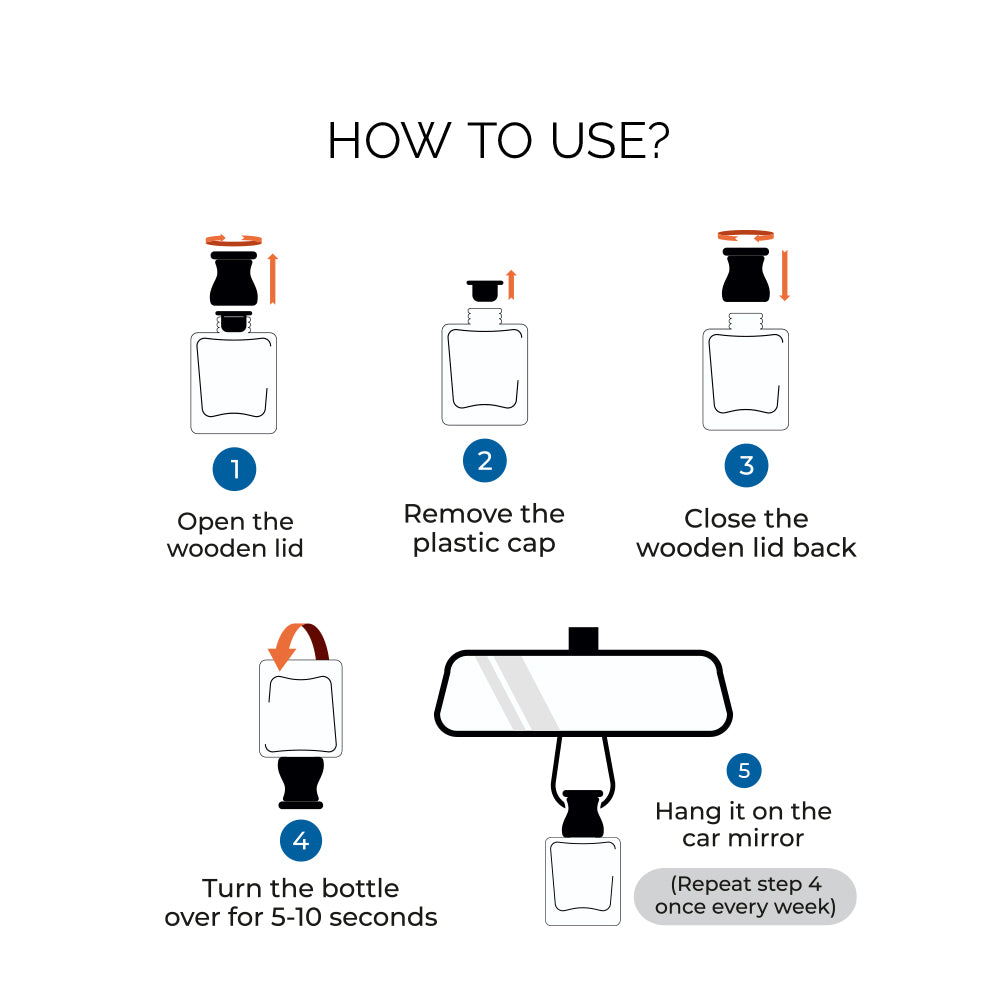 HOW TO USE?

1
Open the wooden lid

2
Remove the plastic cap

3
Close the wooden lid back

4
Turn the bottle over for 5-10 seconds

5
Hang it on the car mirror

(Repeat step 4 once every week)